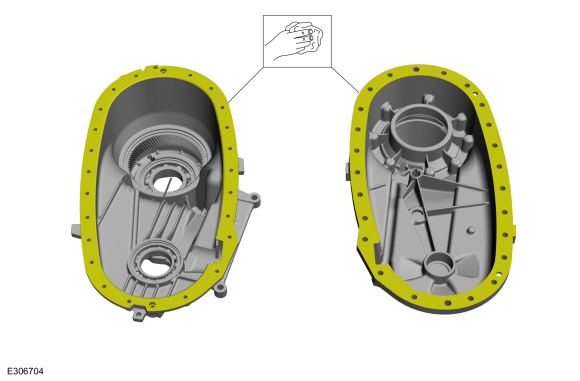 E306704