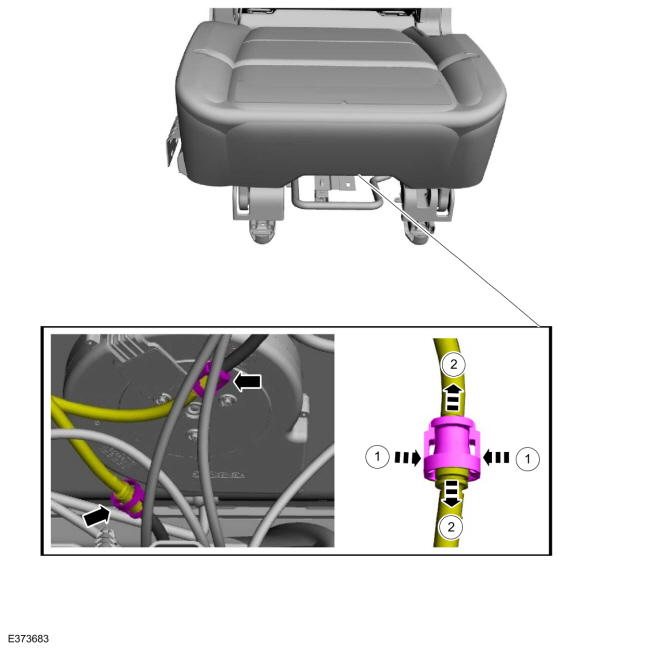 2

1

1

2

E373683