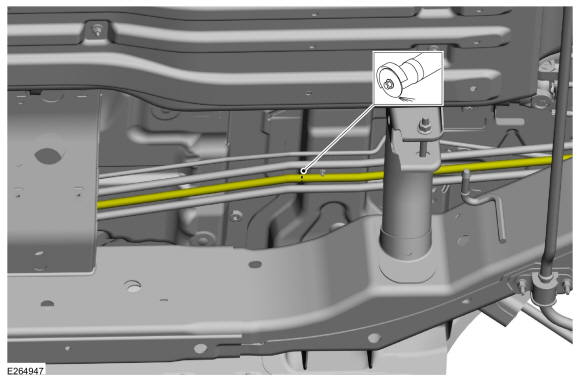 E264947