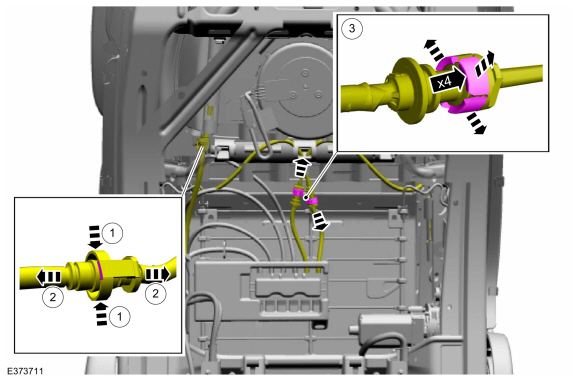 3

x4

1

2

2

1

E373711