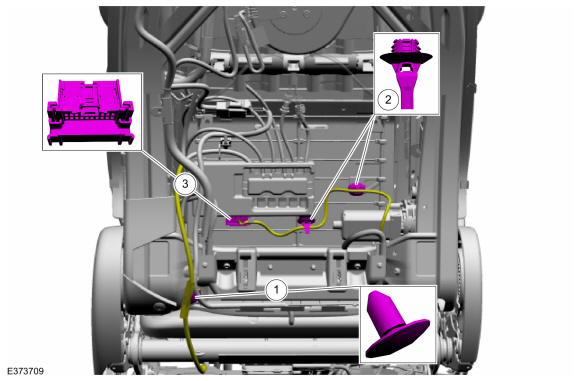 2
3
1
E373709