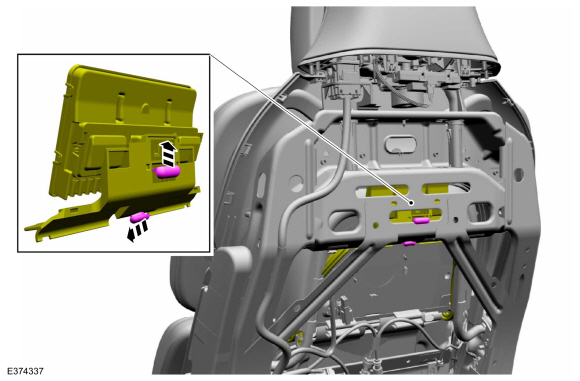 E374337