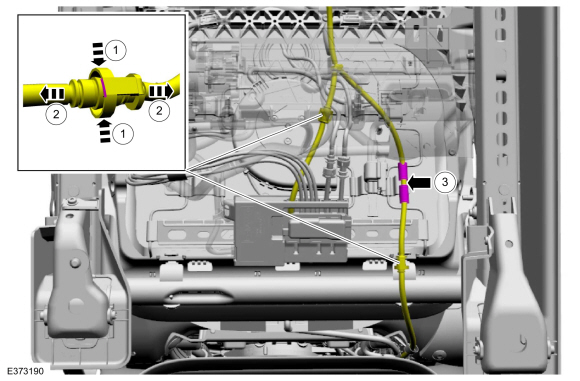 1
2
2
1
3
E373190