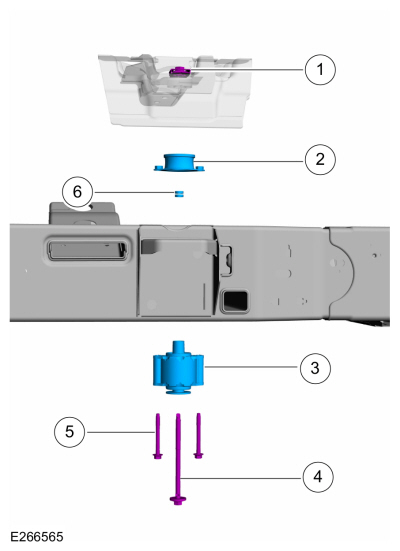 1
2
6
3
5
4
E266565