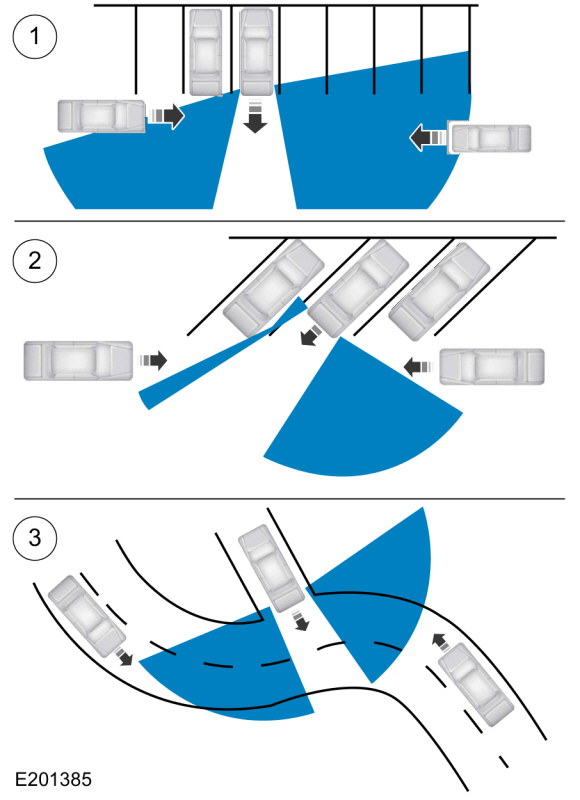 1

2

3

E201385