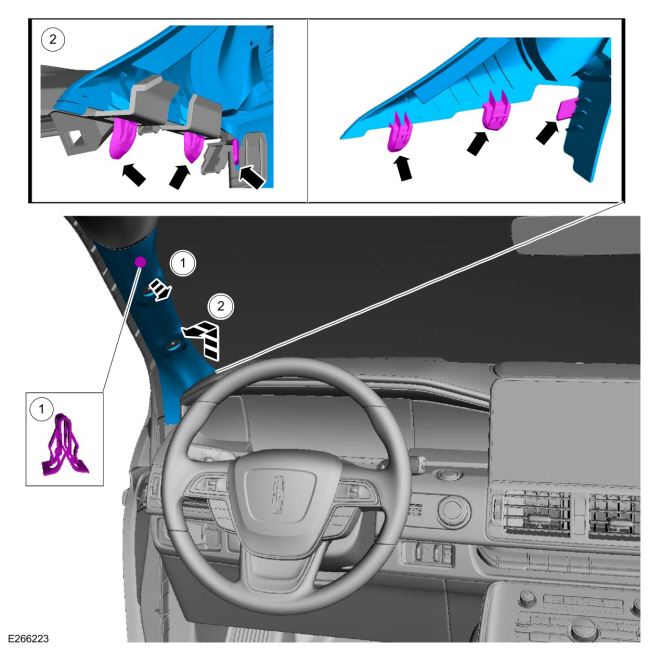 2

1

2

1

E266223